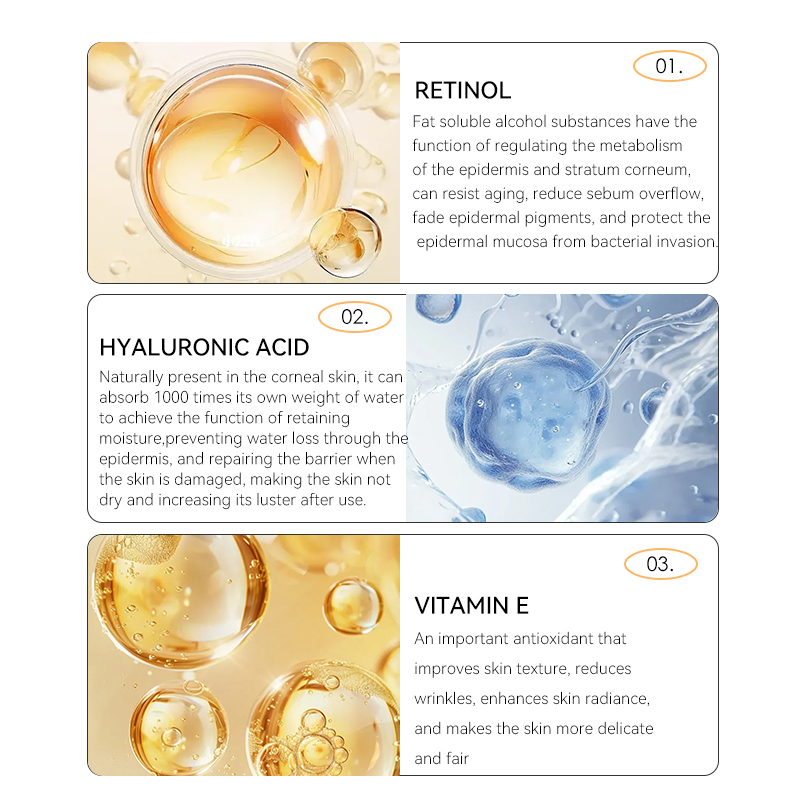 01.

RETINOL

Fat soluble alcohol substances have the function of regulating the metabolism of the epidermis and stratum corneum, can resist aging, reduce sebum overflow, fade epidermal pigments, and protect the epidermal mucosa from bacterial invasion.

02.

HYALURONIC ACID

Naturally present in the corneal skin, it can absorb 1000 times its own weight of water to achieve the function of retaining moisture,preventing water loss through the epidermis, and repairing the barrier when the skin is damaged, making the skin not dry and increasing its luster after use.

03.

VITAMIN E

An important antioxidant that improves skin texture, reduces wrinkles, enhances skin radiance, and makes the skin more delicate and fair